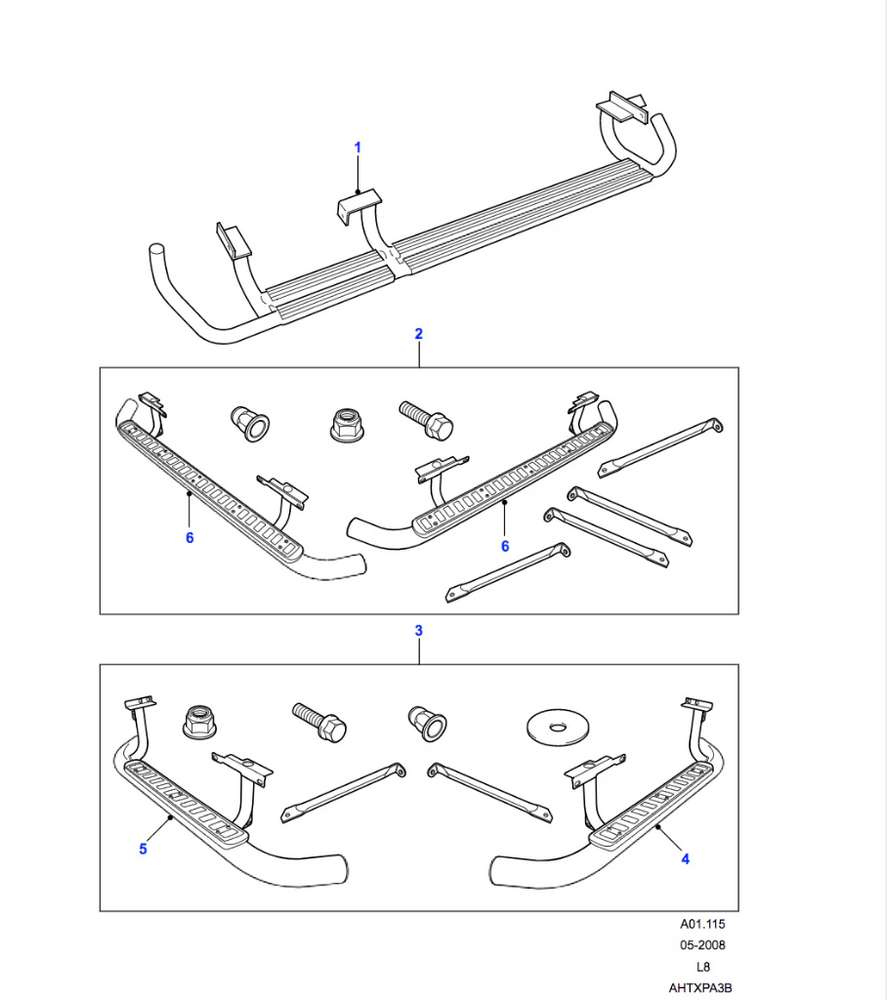 1

2

6

6

3

5

4

A01.115
05-2008
L8
AHTXPA3B